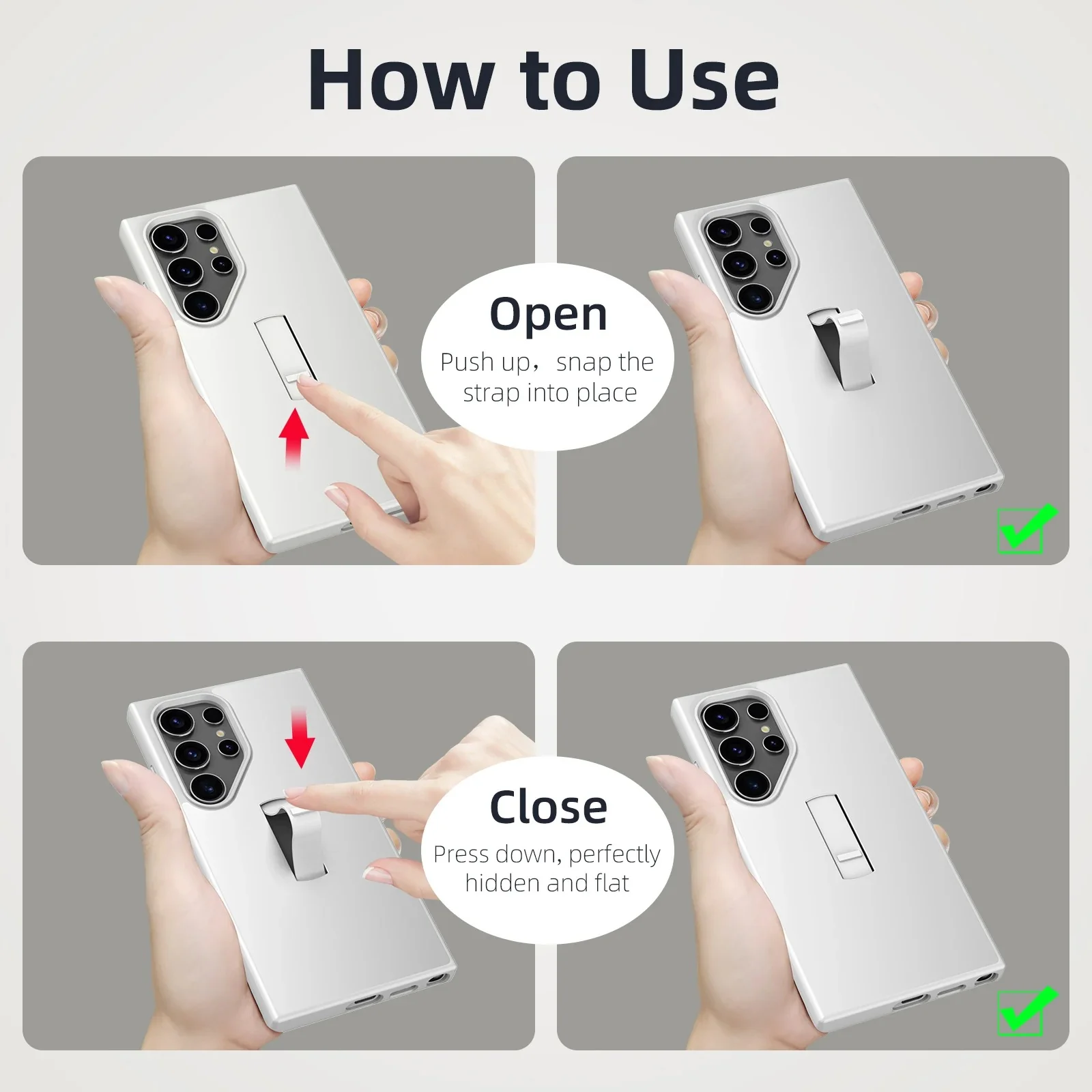 How to Use

Open

Push up，snap the strap into place

Close

Press down, perfectly hidden and flat